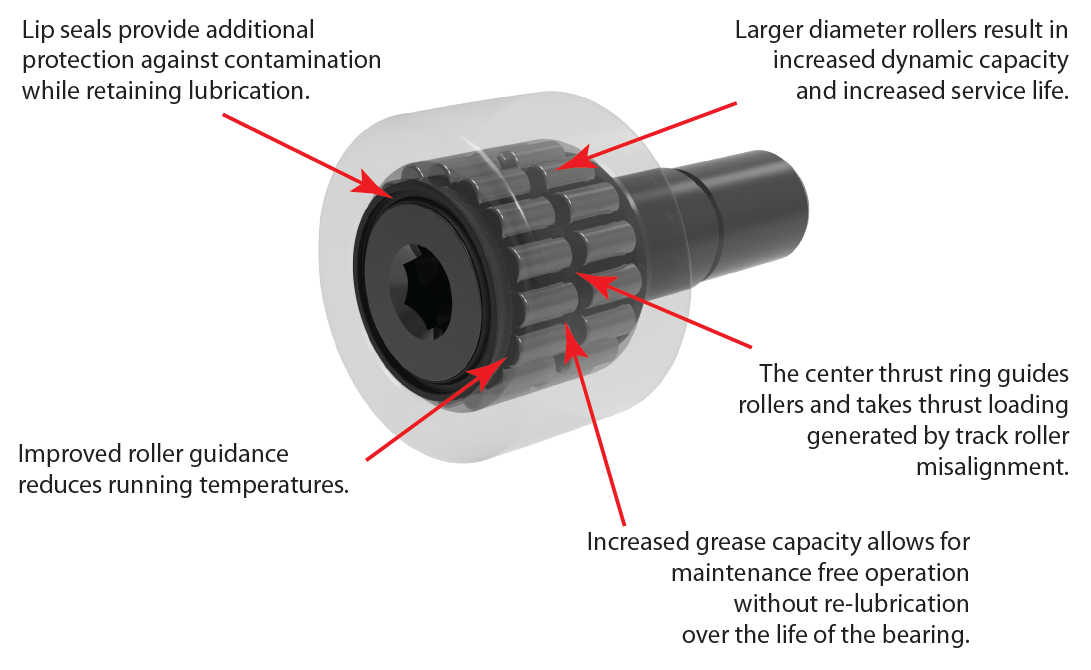 Lip seals provide additional protection against contamination while retaining lubrication.

Larger diameter rollers result in increased dynamic capacity and increased service life.

The center thrust ring guides rollers and takes thrust loading generated by track roller misalignment.

Improved roller guidance reduces running temperatures.

Increased grease capacity allows for maintenance free operation without re-lubrication over the life of the bearing.